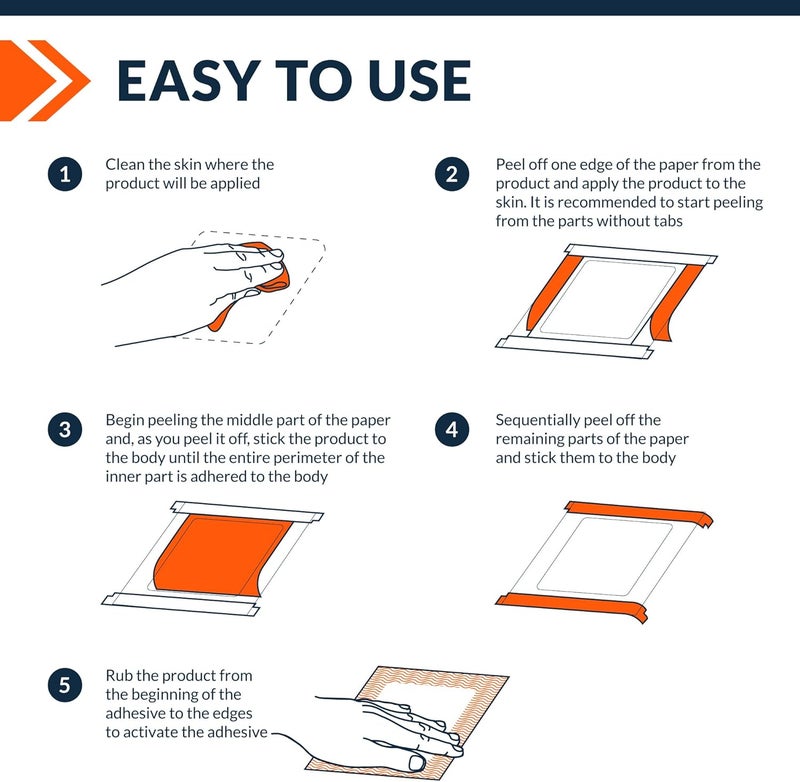 EASY TO USE

1 Clean the skin where the product will be applied

2 Peel off one edge of the paper from the product and apply the product to the skin. It is recommended to start peeling from the parts without tabs

3 Begin peeling the middle part of the paper and, as you peel it off, stick the product to the body until the entire perimeter of the inner part is adhered to the body

4 Sequentially peel off the remaining parts of the paper and stick them to the body

5 Rub the product from the beginning of the adhesive to the edges to activate the adhesive